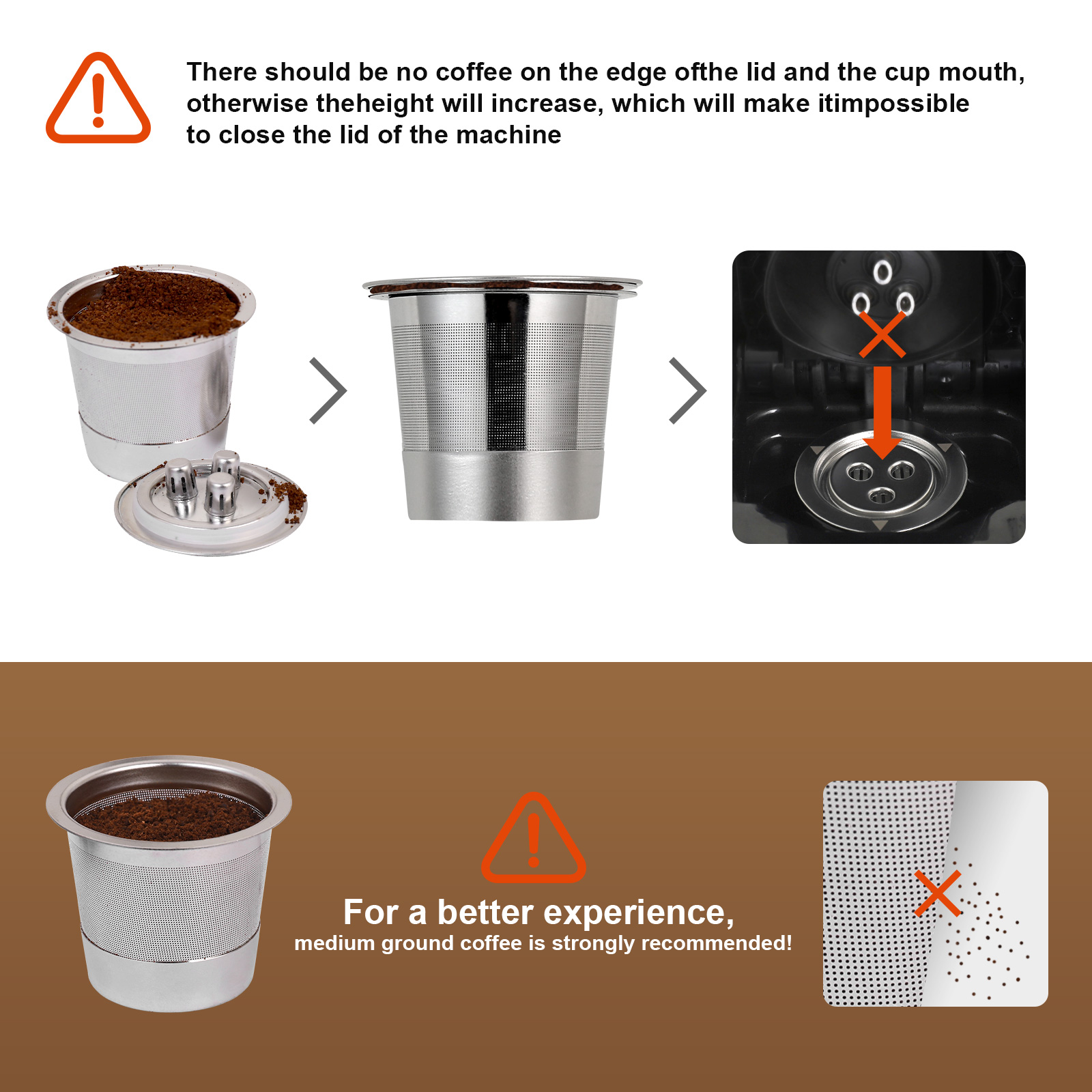 There should be no coffee on the edge ofthe lid and the cup mouth, otherwise theheight will increase, which will make itimpossible to close the lid of the machine

For a better experience,
medium ground coffee is strongly recommended!